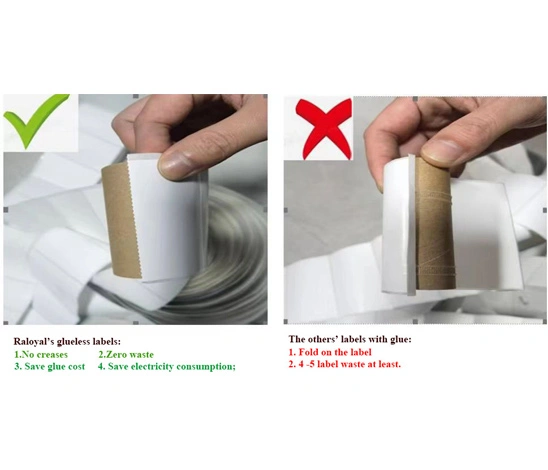 Raloyal's glueless labels:
1.No creases 2.Zero waste
3. Save glue cost 4. Save electricity consumption;

The others' labels with glue:
1. Fold on the label
2. 4 -5 label waste at least.